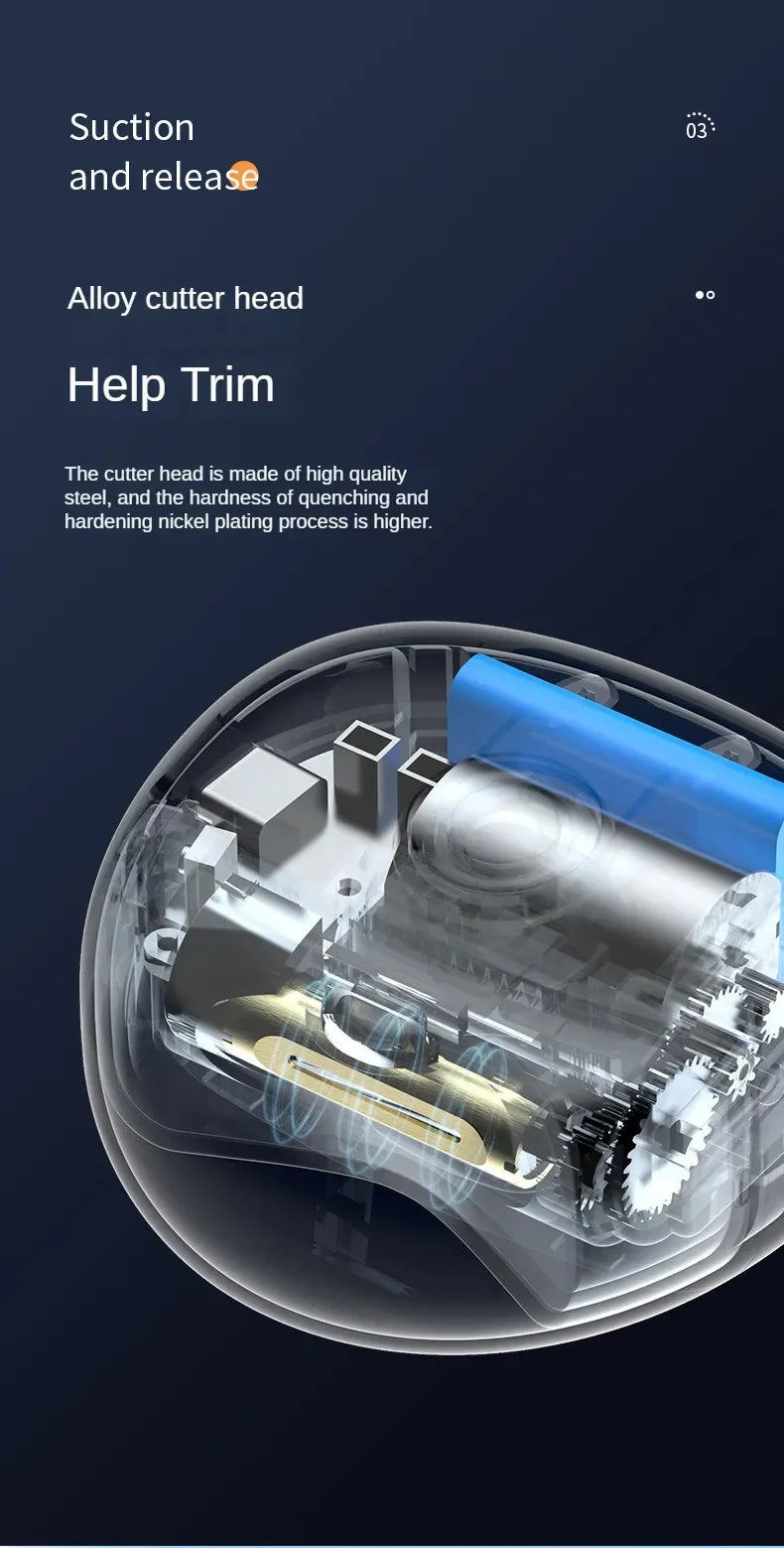 Suction
and release

03

Alloy cutter head

Help Trim

The cutter head is made of high quality steel, and the hardness of quenching and hardening nickel plating process is higher.