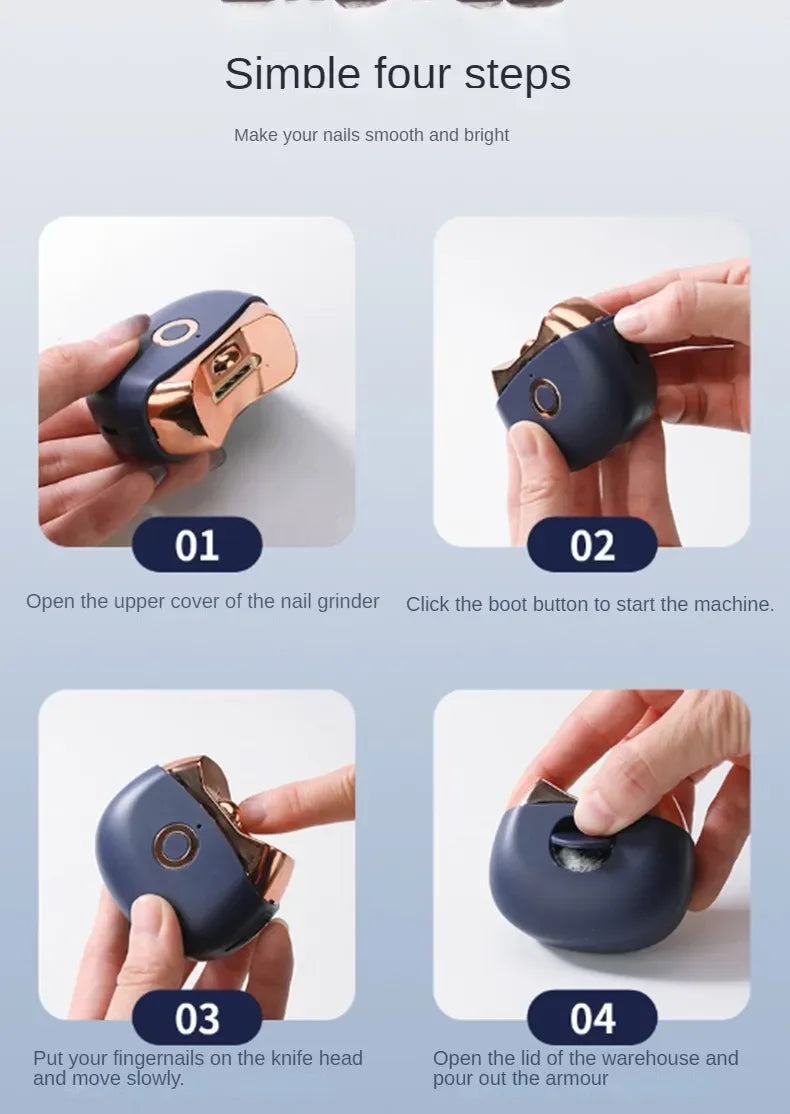 Simple four steps

Make your nails smooth and bright

01

Open the upper cover of the nail grinder

02

Click the boot button to start the machine.

03

Put your fingernails on the knife head and move slowly.

04

Open the lid of the warehouse and pour out the armour