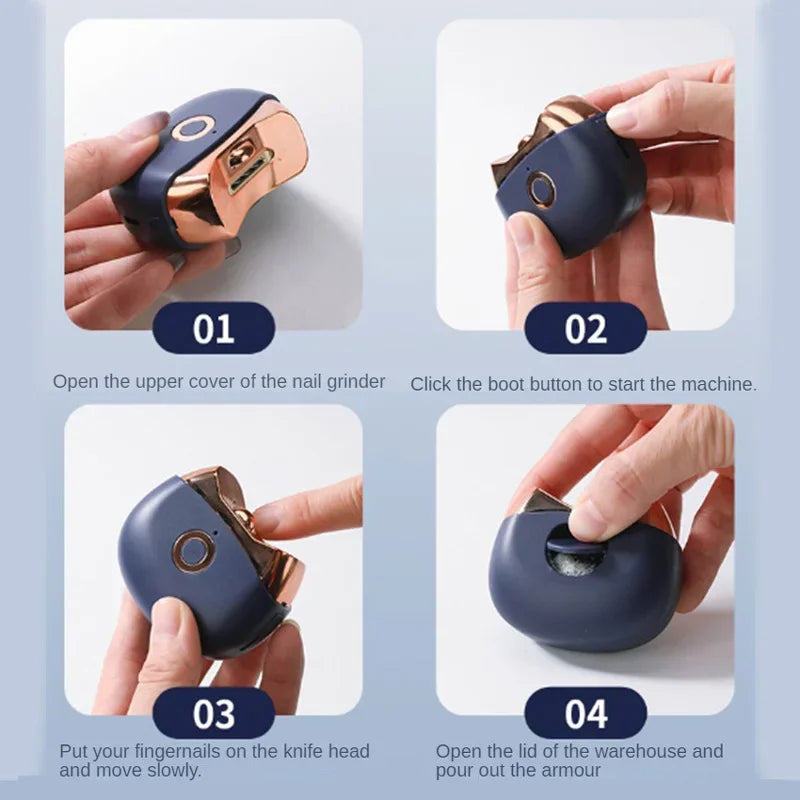 01

Open the upper cover of the nail grinder

02

Click the boot button to start the machine.

03

Put your fingernails on the knife head and move slowly.

04

Open the lid of the warehouse and pour out the armour